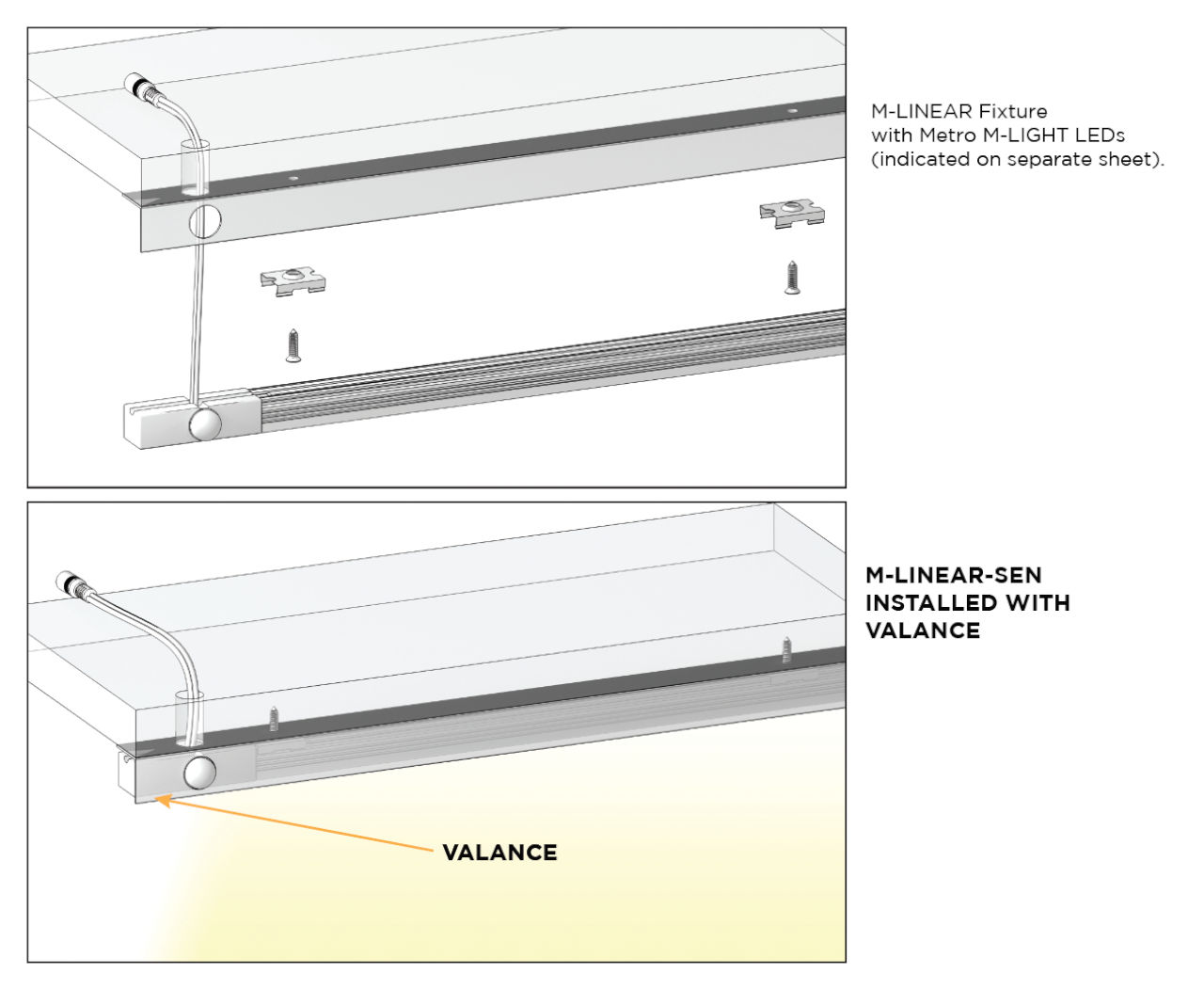 M-LINEAR Fixture with Metro M-LIGHT LEDs (indicated on separate sheet).

M-LINEAR-SEN INSTALLED WITH VALANCE

VALANCE