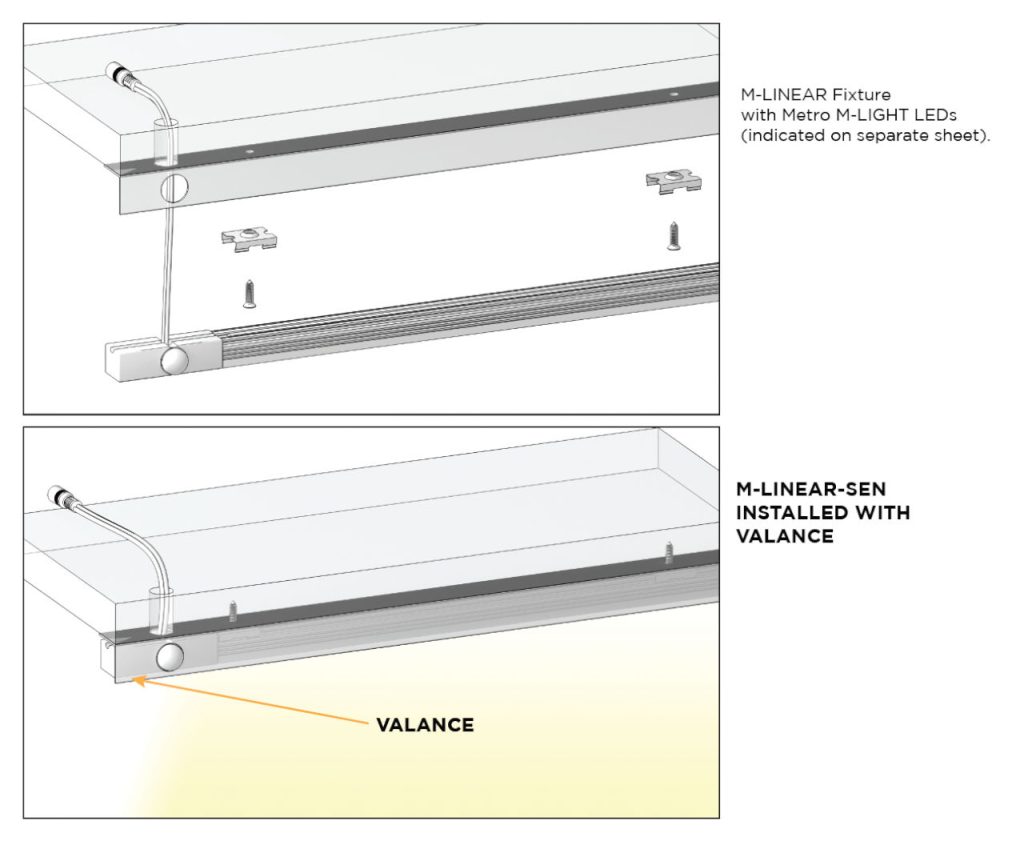 M-LINEAR Fixture
with Metro M-LIGHT LEDs
(indicated on separate sheet).

M-LINEAR-SEN
INSTALLED WITH
VALANCE

VALANCE